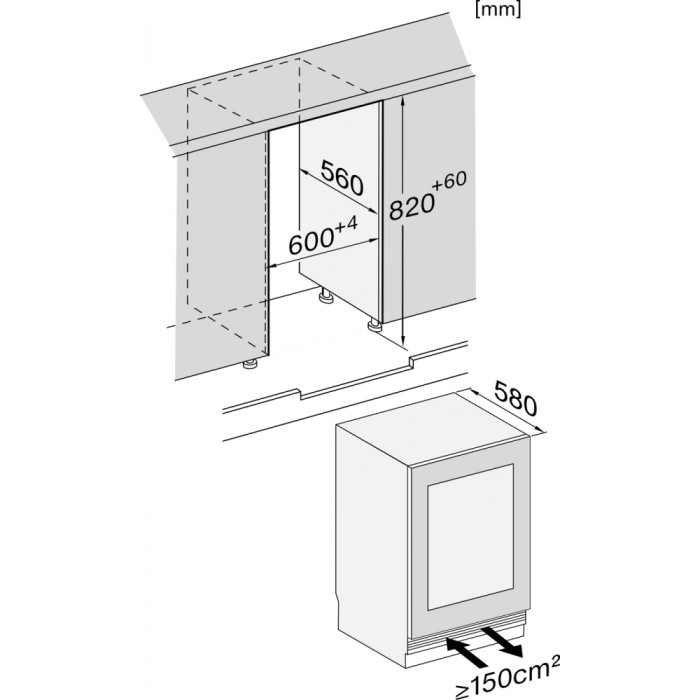 [mm]

560

$820^{+60}$

$600^{+4}$

580

$\geq 150cm^2$